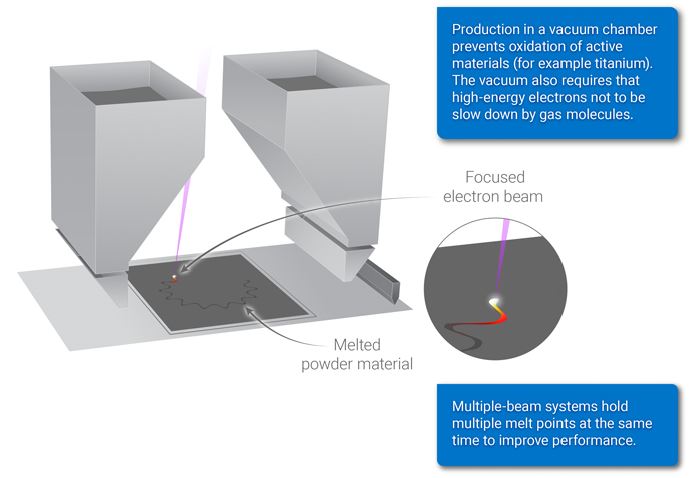 Production in a vacuum chamber prevents oxidation of active materials (for example titanium). The vacuum also requires that high-energy electrons not to be slow down by gas molecules.

Focused electron beam

Melted powder material

Multiple-beam systems hold multiple melt points at the same time to improve performance.