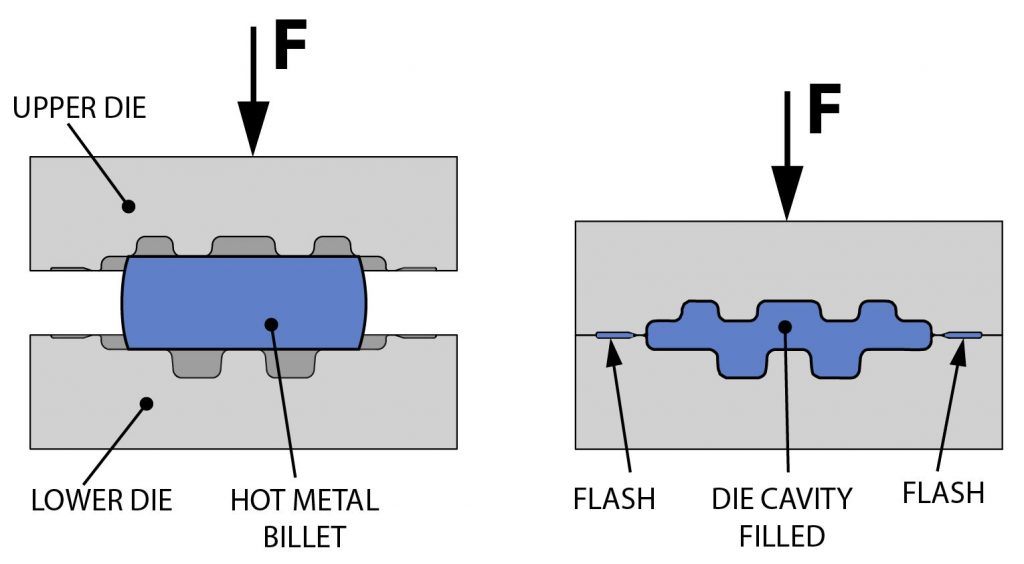 F

UPPER DIE

LOWER DIE

HOT METAL BILLET

F

FLASH

DIE CAVITY FILLED

FLASH