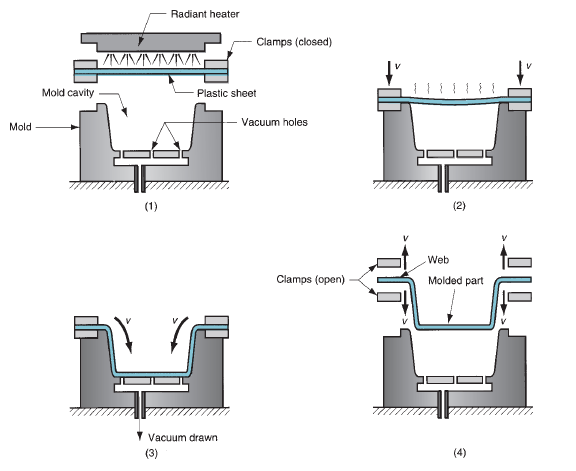 Radiant heater

Clamps (closed)

Plastic sheet

Mold cavity

Mold

Vacuum holes

(1)

$v$

$v$

(2)

$v$

$v$

Vacuum drawn

(3)

$v$

$v$

Web

Clamps (open)

Molded part

$v$

$v$

(4)