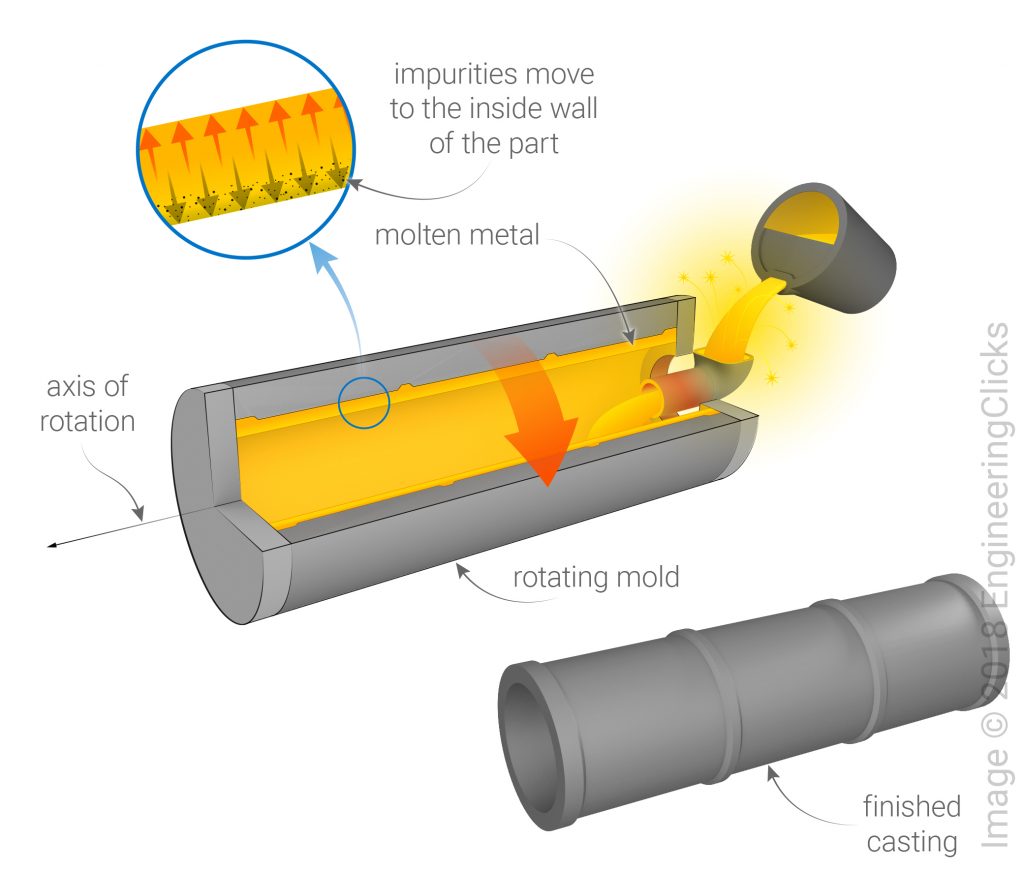 impurities move to the inside wall of the part

molten metal

axis of rotation

rotating mold

finished casting

Image © 2018 EngineeringClicks