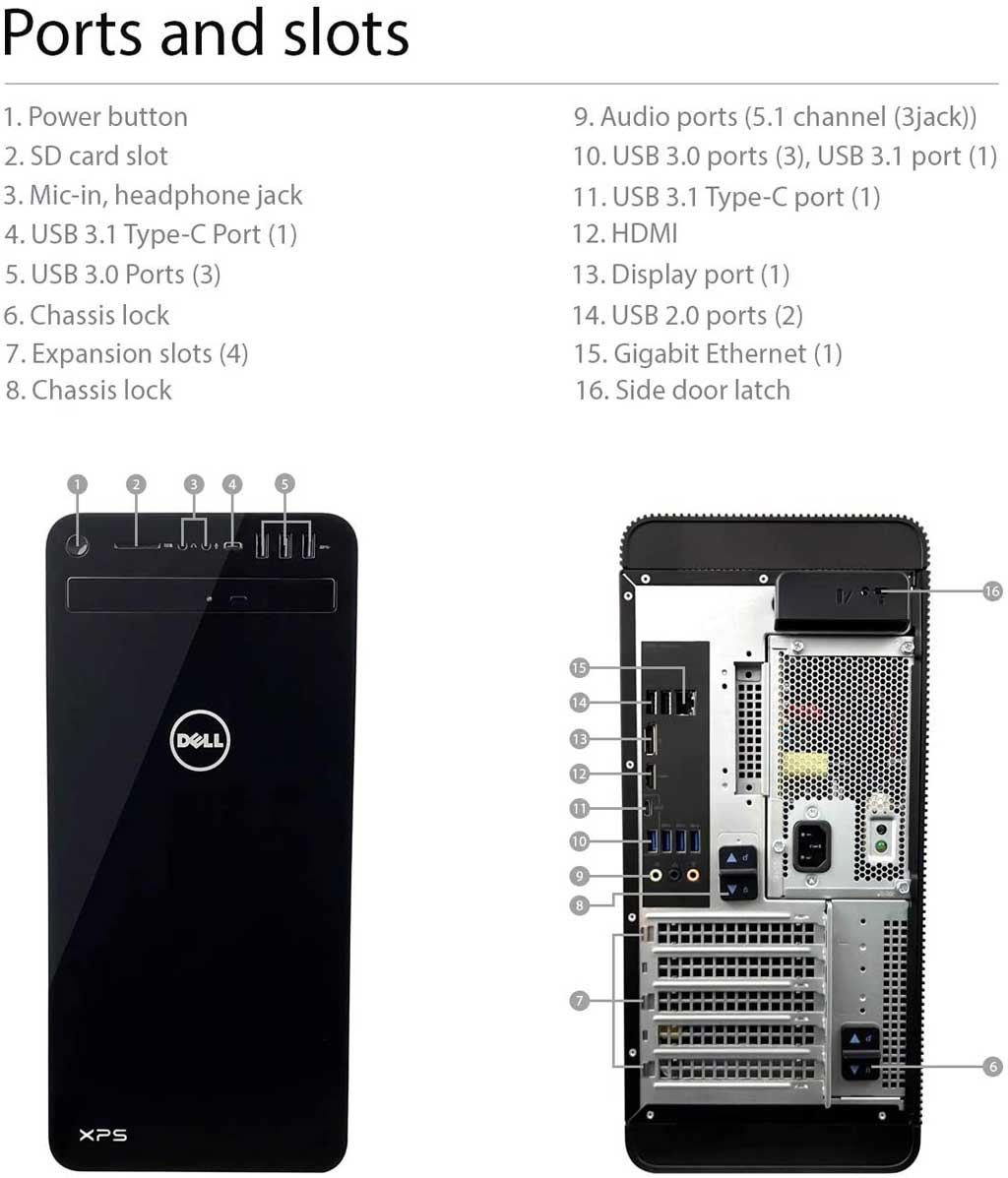 Ports and slots

1. Power button
2. SD card slot
3. Mic-in, headphone jack
4. USB 3.1 Type-C Port (1)
5. USB 3.0 Ports (3)
6. Chassis lock
7. Expansion slots (4)
8. Chassis lock

9. Audio ports (5.1 channel (3jack))
10. USB 3.0 ports (3), USB 3.1 port (1)
11. USB 3.1 Type-C port (1)
12. HDMI
13. Display port (1)
14. USB 2.0 ports (2)
15. Gigabit Ethernet (1)
16. Side door latch

1 2 3 4 5

DELL

XPS

16
15
14
13
12
11
10
9
8
7
6